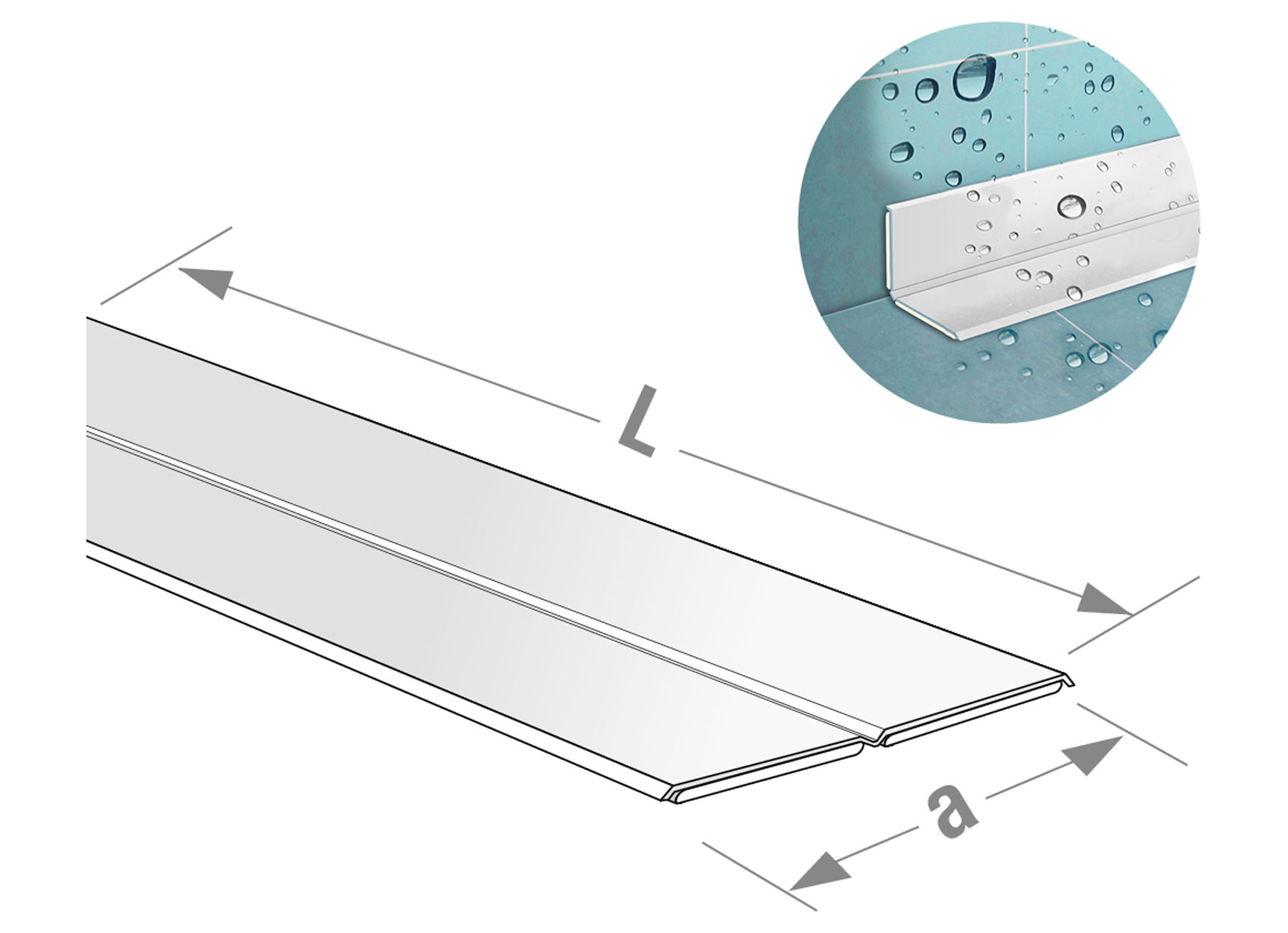 L

a