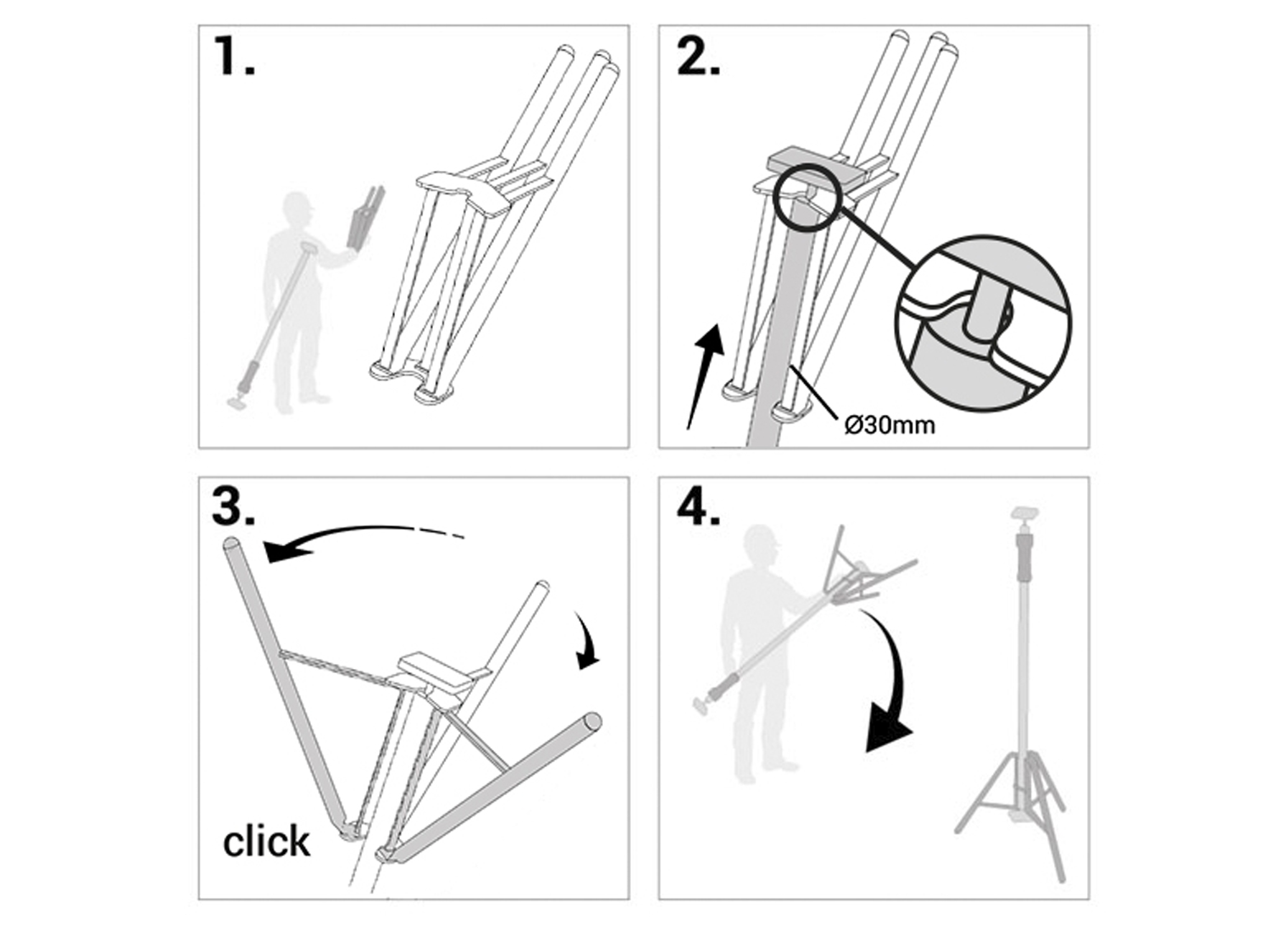 1.

2.

Ø30mm

3.

click

4.