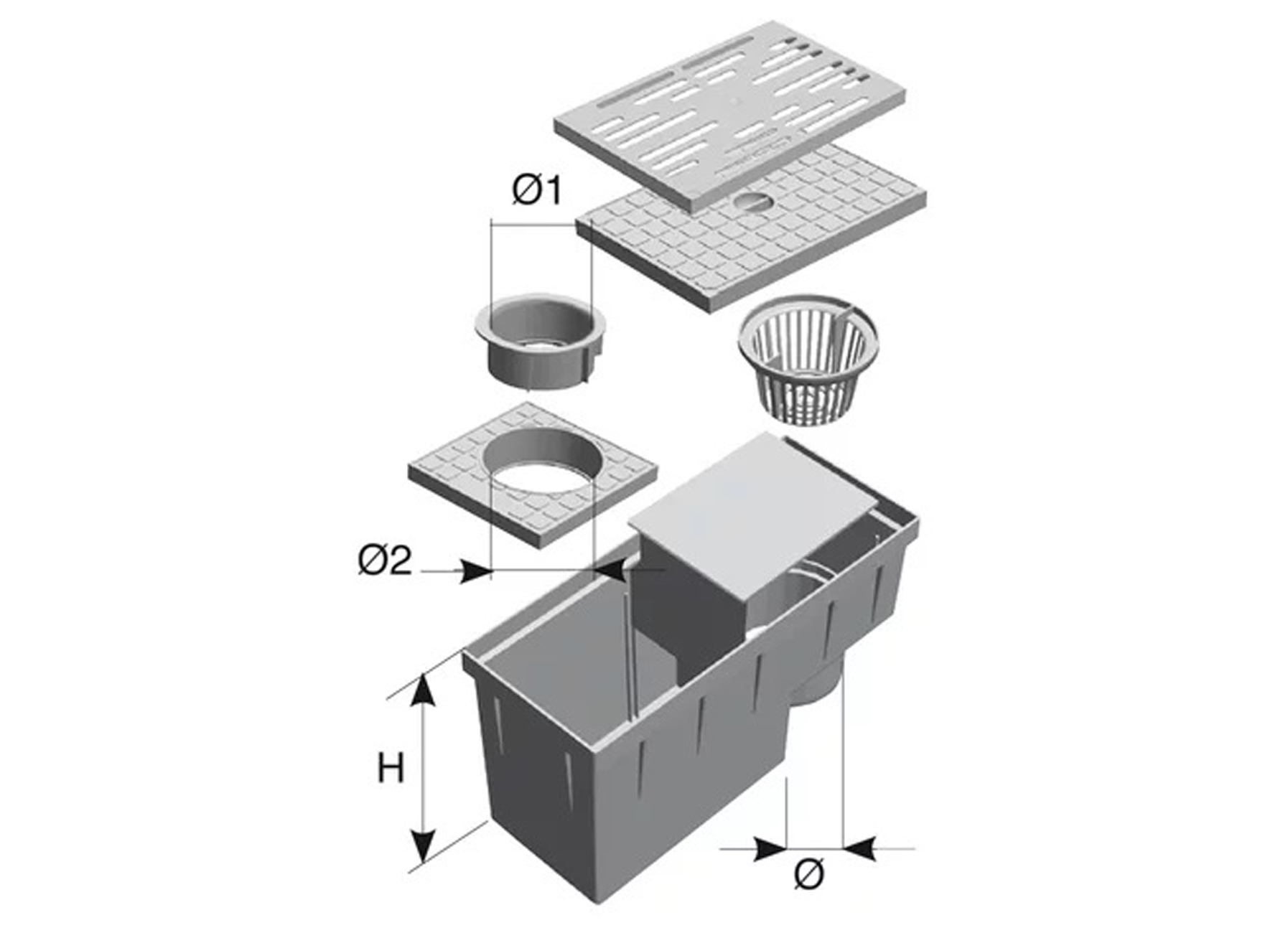 Ø1

Ø2

H

Ø