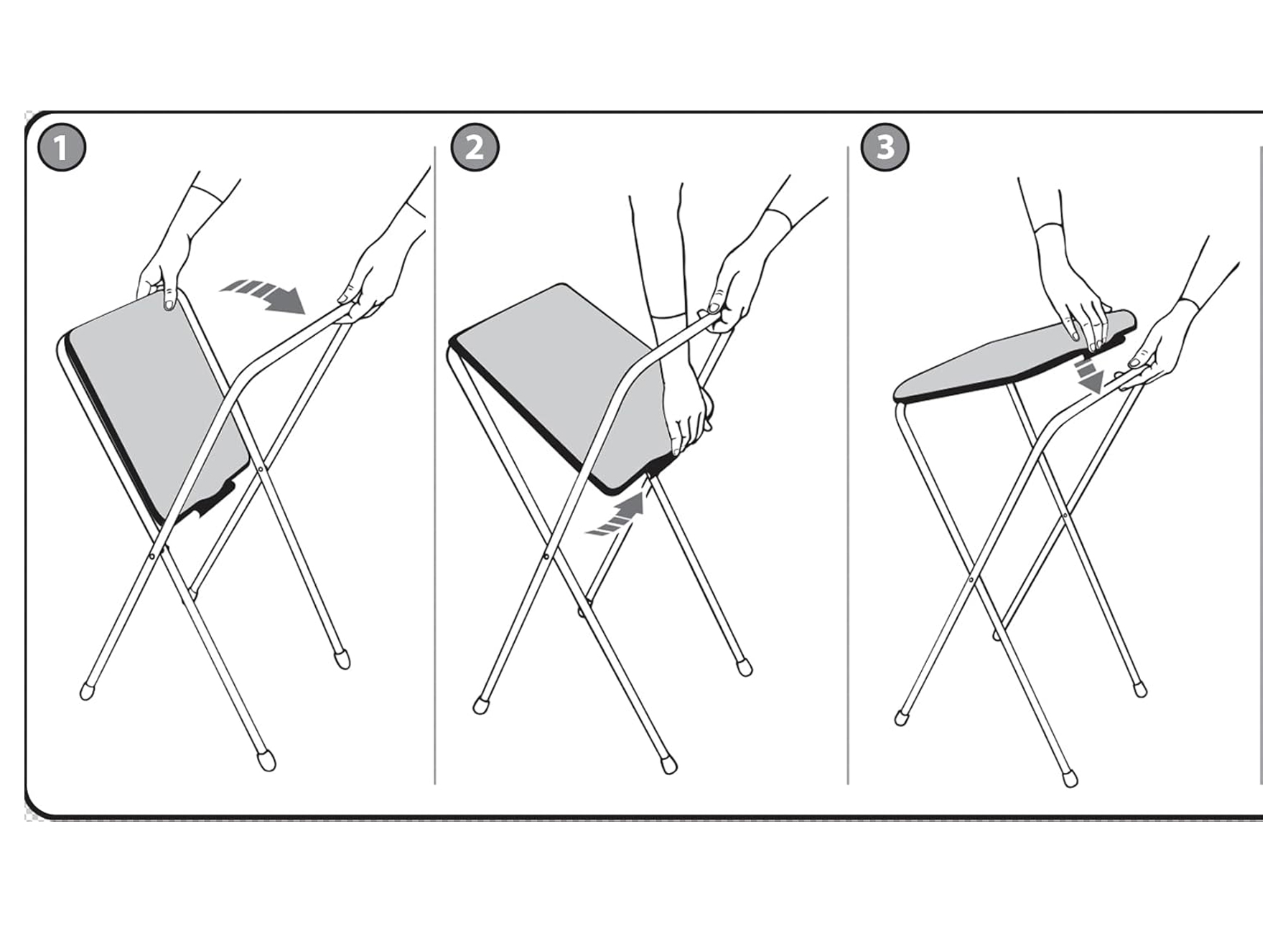 1

2

3